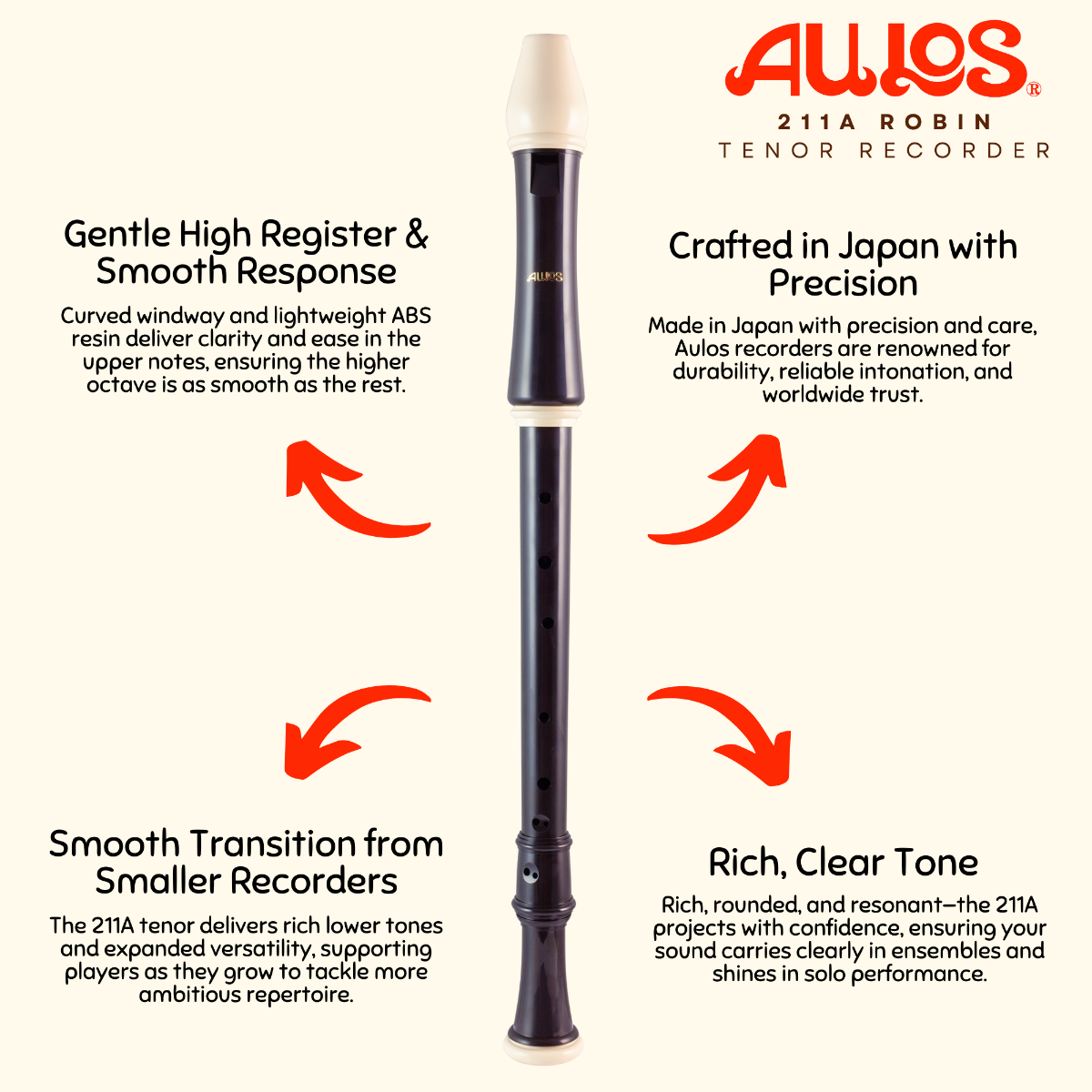 AULOS®
211A ROBIN
TENOR RECORDER

Gentle High Register & Smooth Response

Curved windway and lightweight ABS resin deliver clarity and ease in the upper notes, ensuring the higher octave is as smooth as the rest.

AULOS

Crafted in Japan with Precision

Made in Japan with precision and care, Aulos recorders are renowned for durability, reliable intonation, and worldwide trust.

Smooth Transition from Smaller Recorders

The 211A tenor delivers rich lower tones and expanded versatility, supporting players as they grow to tackle more ambitious repertoire.

Rich, Clear Tone

Rich, rounded, and resonant—the 211A projects with confidence, ensuring your sound carries clearly in ensembles and shines in solo performance.