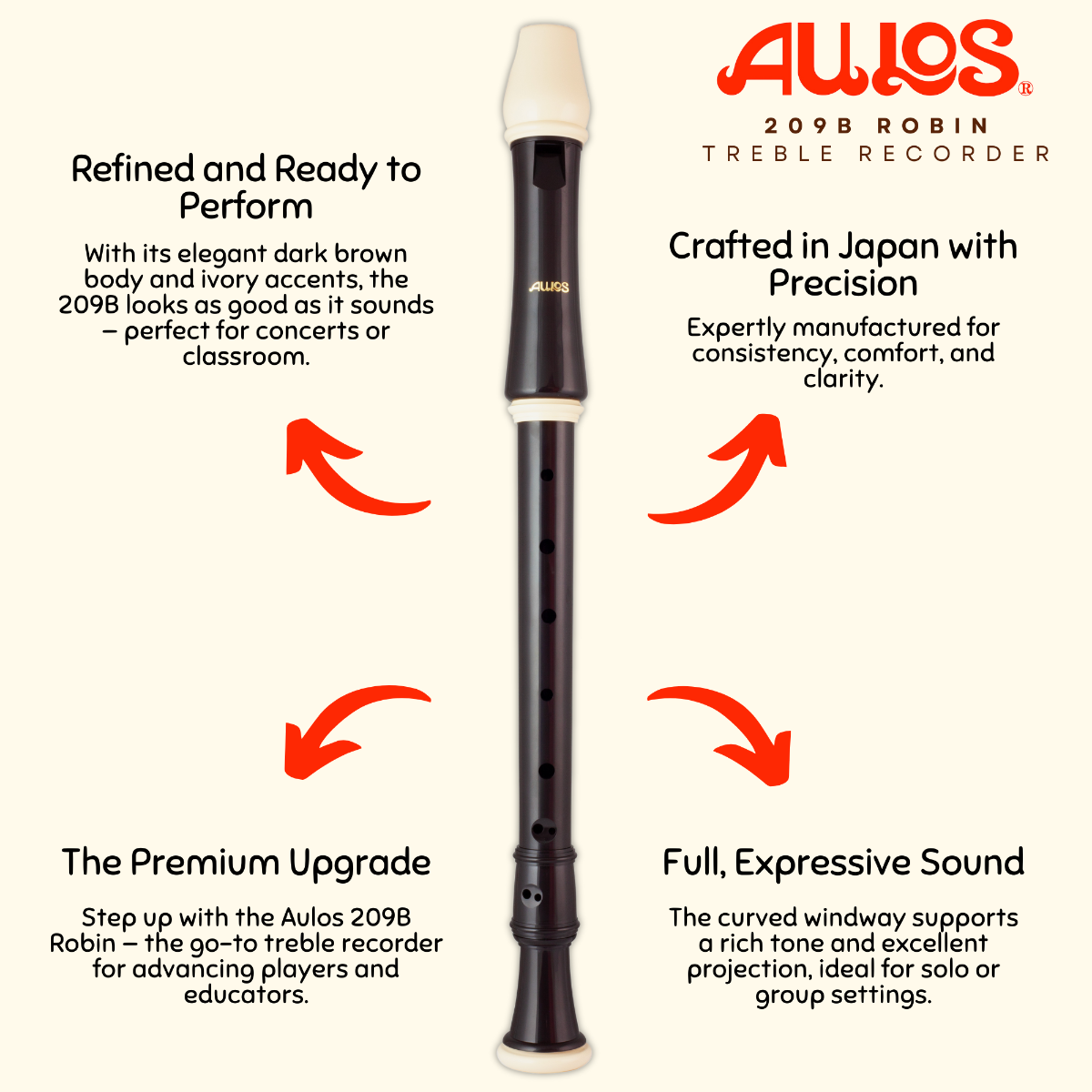 AULOS®
209B ROBIN
TREBLE RECORDER

Refined and Ready to Perform

With its elegant dark brown body and ivory accents, the 209B looks as good as it sounds – perfect for concerts or classroom.

AULOS

Crafted in Japan with Precision

Expertly manufactured for consistency, comfort, and clarity.

The Premium Upgrade

Step up with the Aulos 209B Robin – the go-to treble recorder for advancing players and educators.

Full, Expressive Sound

The curved windway supports a rich tone and excellent projection, ideal for solo or group settings.